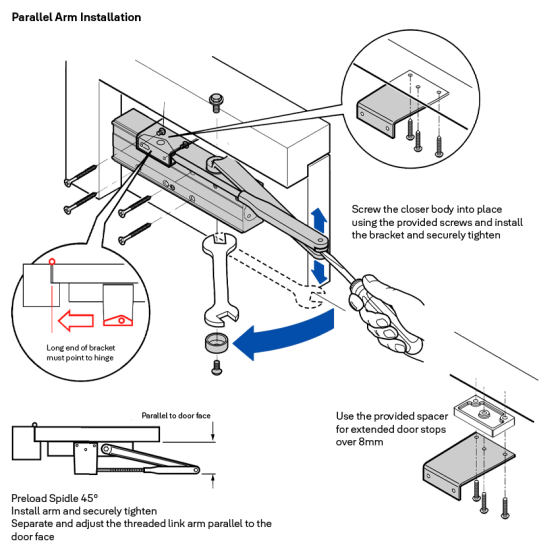 Parallel Arm Installation

Screw the closer body into place using the provided screws and install the bracket and securely tighten

Long end of bracket must point to hinge

Parallel to door face

Use the provided spacer for extended door stops over 8mm

Preload Spidle 45°
Install arm and securely tighten
Separate and adjust the threaded link arm parallel to the door face