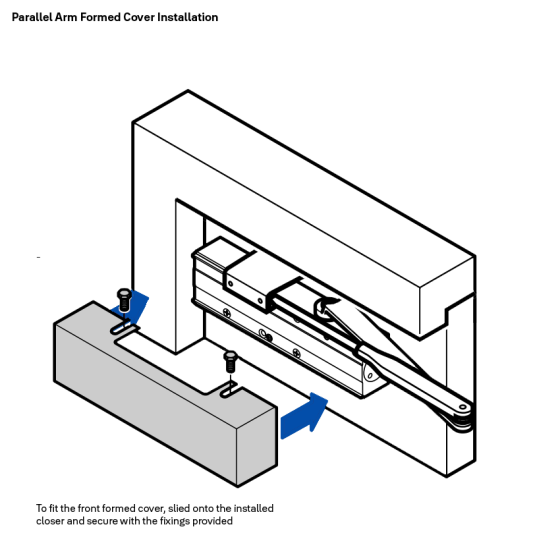 Parallel Arm Formed Cover Installation

-

To fit the front formed cover, slied onto the installed closer and secure with the fixings provided