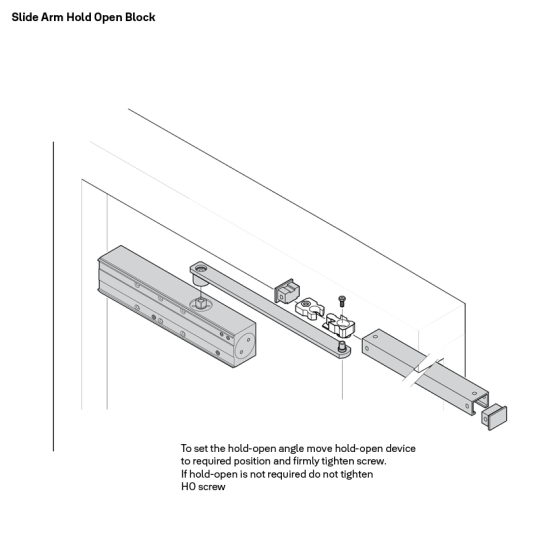 Slide Arm Hold Open Block

To set the hold-open angle move hold-open device to required position and firmly tighten screw.
If hold-open is not required do not tighten HO screw