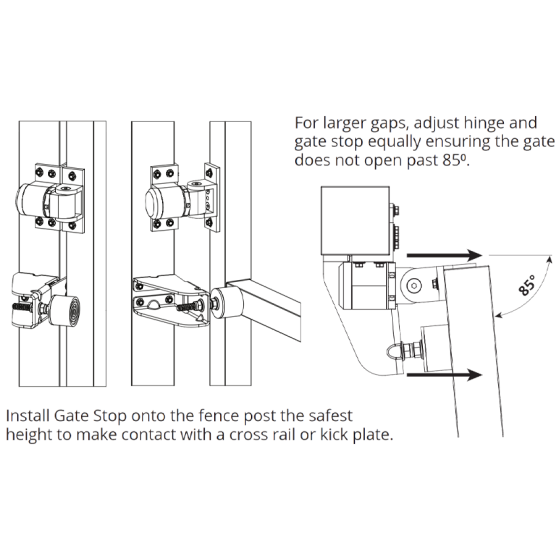 For larger gaps, adjust hinge and gate stop equally ensuring the gate does not open past 85º.

85º

Install Gate Stop onto the fence post the safest height to make contact with a cross rail or kick plate.